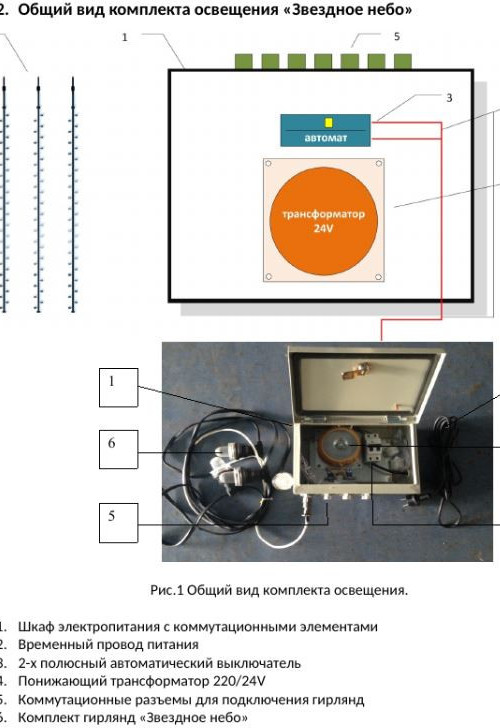 2. Общий вид комплекта освещения «Звездное небо»

1

5

3

автомат

трансформатор 24V

1

6

5

Рис.1 Общий вид комплекта освещения.

1. Шкаф электропитания с коммутационными элементами
2. Временный провод питания
3. 2-х полюсный автоматический выключатель
4. Понижающий трансформатор 220/24V
5. Коммутационные разъемы для подключения гирлянд
6. Комплект гирлянд «Звездное небо»